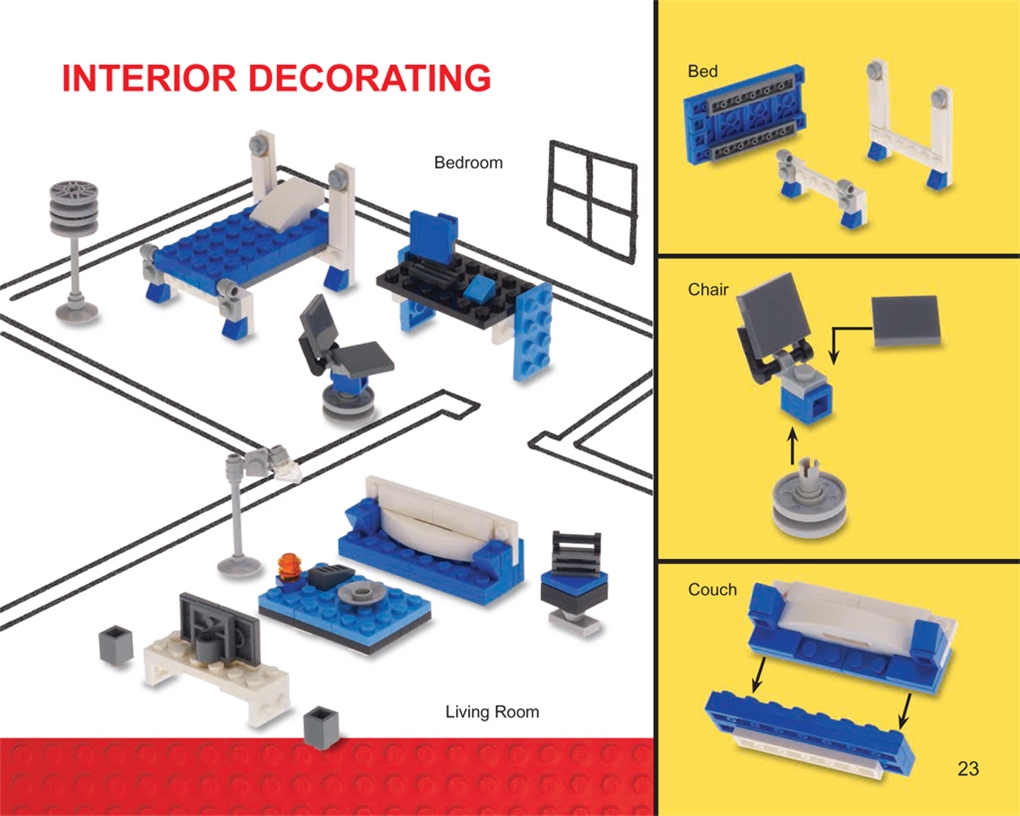 INTERIOR DECORATING

Bedroom

Living Room

Bed

Chair

Couch

23