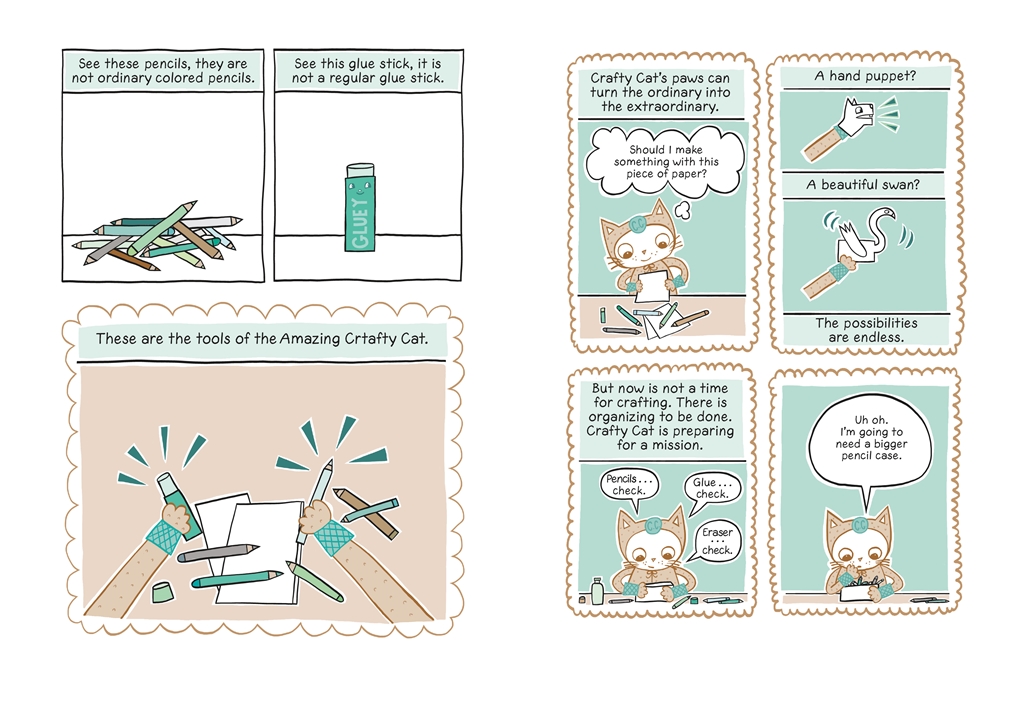 See these pencils, they are not ordinary colored pencils.

See this glue stick, it is not a regular glue stick.

GLUEY

These are the tools of the Amazing Crtafty Cat.

Crafty Cat's paws can turn the ordinary into the extraordinary.

Should I make something with this piece of paper?

A hand puppet?

A beautiful swan?

The possibilities are endless.

But now is not a time for crafting. There is organizing to be done. Crafty Cat is preparing for a mission.

Pencils . . . check.

Glue . . . check.

Eraser . . . check.

Uh oh. I'm going to need a bigger pencil case.