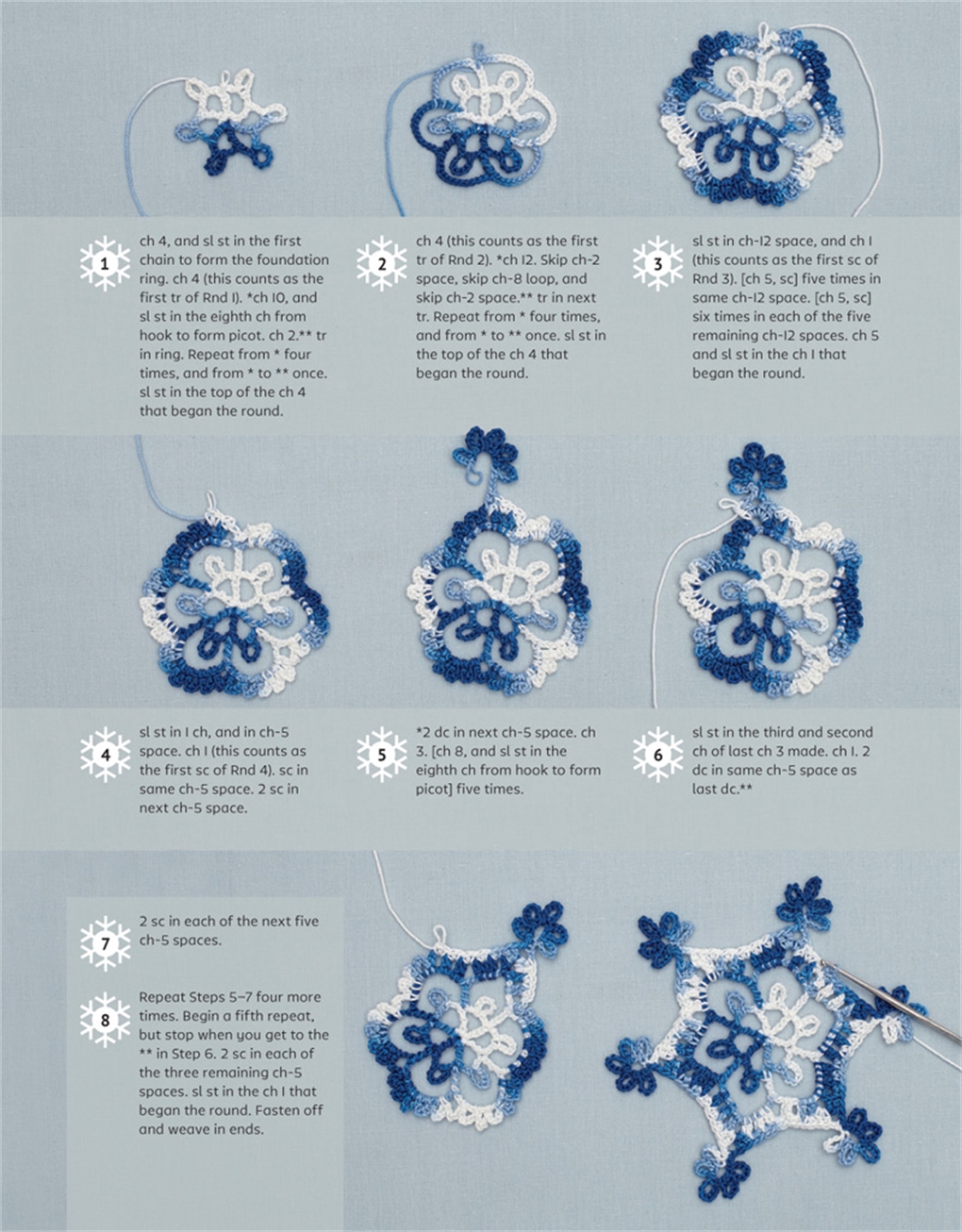 1

ch 4, and sl st in the first chain to form the foundation ring. ch 4 (this counts as the first tr of Rnd 1). *ch 10, and sl st in the eighth ch from hook to form picot. ch 2.** tr in ring. Repeat from * four times, and from * to ** once. sl st in the top of the ch 4 that began the round.

2

ch 4 (this counts as the first tr of Rnd 2). *ch 12. Skip ch-2 space, skip ch-8 loop, and skip ch-2 space.** tr in next tr. Repeat from * four times, and from * to ** once. sl st in the top of the ch 4 that began the round.

3

sl st in ch-12 space, and ch 1 (this counts as the first sc of Rnd 3). [ch 5, sc] five times in same ch-12 space. [ch 5, sc] six times in each of the five remaining ch-12 spaces. ch 5 and sl st in the ch 1 that began the round.

4

sl st in 1 ch, and in ch-5 space. ch 1 (this counts as the first sc of Rnd 4). sc in same ch-5 space. 2 sc in next ch-5 space.

5

*2 dc in next ch-5 space. ch 3. [ch 8, and sl st in the eighth ch from hook to form picot] five times.

6

sl st in the third and second ch of last ch 3 made. ch 1. 2 dc in same ch-5 space as last dc.**

7

2 sc in each of the next five ch-5 spaces.

8

Repeat Steps 5–7 four more times. Begin a fifth repeat, but stop when you get to the ** in Step 6. 2 sc in each of the three remaining ch-5 spaces. sl st in the ch 1 that began the round. Fasten off and weave in ends.